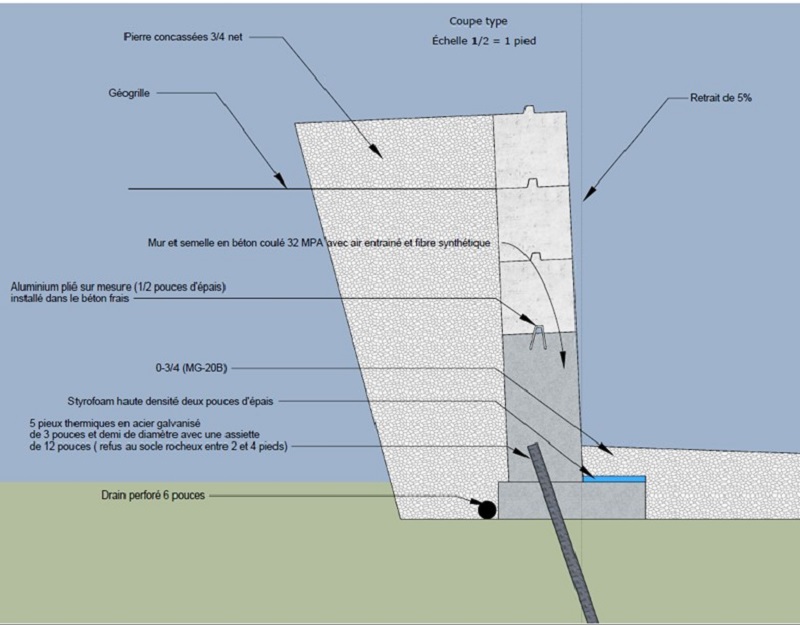 Coupe type
Échelle 1/2 = 1 pied

Pierre concassées 3/4 net

Géogrille

Retrait de 5%

Mur et semelle en béton coulé 32 MPA avec air entrainé et fibre synthétique

Aluminium plié sur mesure (1/2 pouces d'épais)
installé dans le béton frais

0-3/4 (MG-20B)

Styrofoam haute densité deux pouces d'épais

5 pieux thermiques en acier galvanisé
de 3 pouces et demi de diamètre avec une assiette
de 12 pouces ( refus au socle rocheux entre 2 et 4 pieds)

Drain perforé 6 pouces